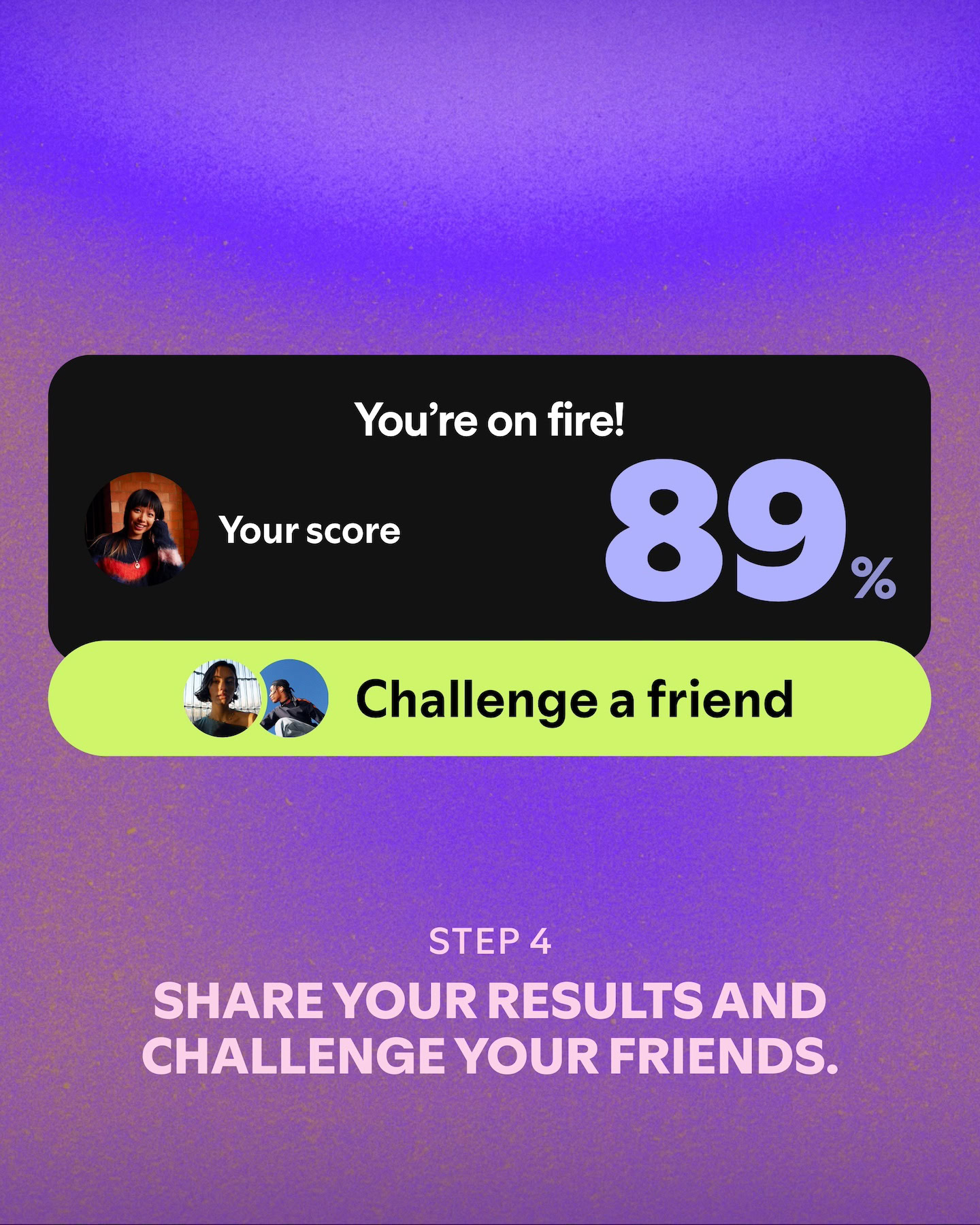 You're on fire!

Your score

89%

Challenge a friend

STEP 4

SHARE YOUR RESULTS AND CHALLENGE YOUR FRIENDS.