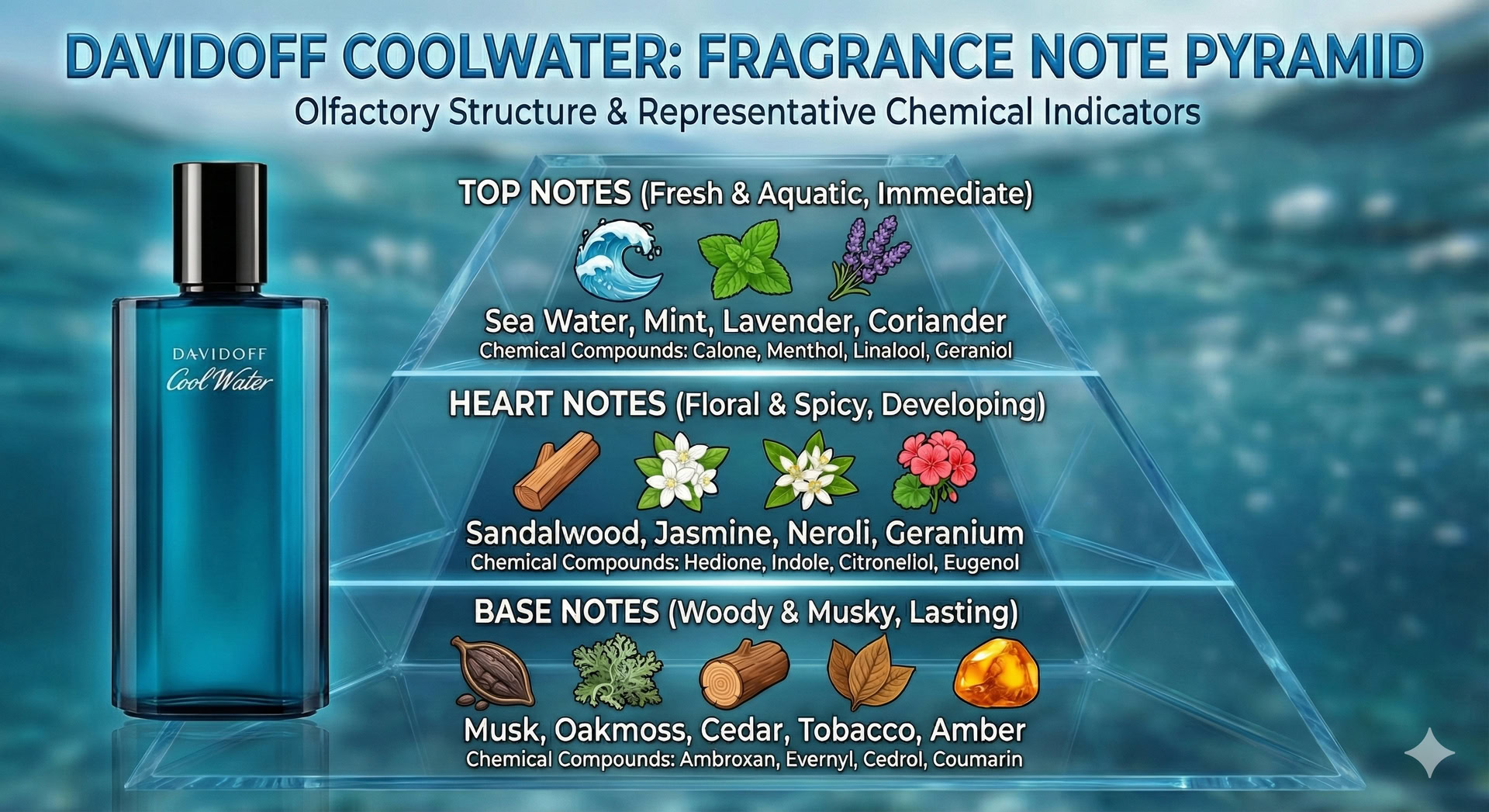 DAVIDOFF COOLWATER: FRAGRANCE NOTE PYRAMID
Olfactory Structure & Representative Chemical Indicators

DAVIDOFF
Cool Water

TOP NOTES (Fresh & Aquatic, Immediate)
Sea Water, Mint, Lavender, Coriander
Chemical Compounds: Calone, Menthol, Linalool, Geraniol

HEART NOTES (Floral & Spicy, Developing)
Sandalwood, Jasmine, Neroli, Geranium
Chemical Compounds: Hedione, Indole, Citronellol, Eugenol

BASE NOTES (Woody & Musky, Lasting)
Musk, Oakmoss, Cedar, Tobacco, Amber
Chemical Compounds: Ambroxan, Evernyl, Cedrol, Coumarin