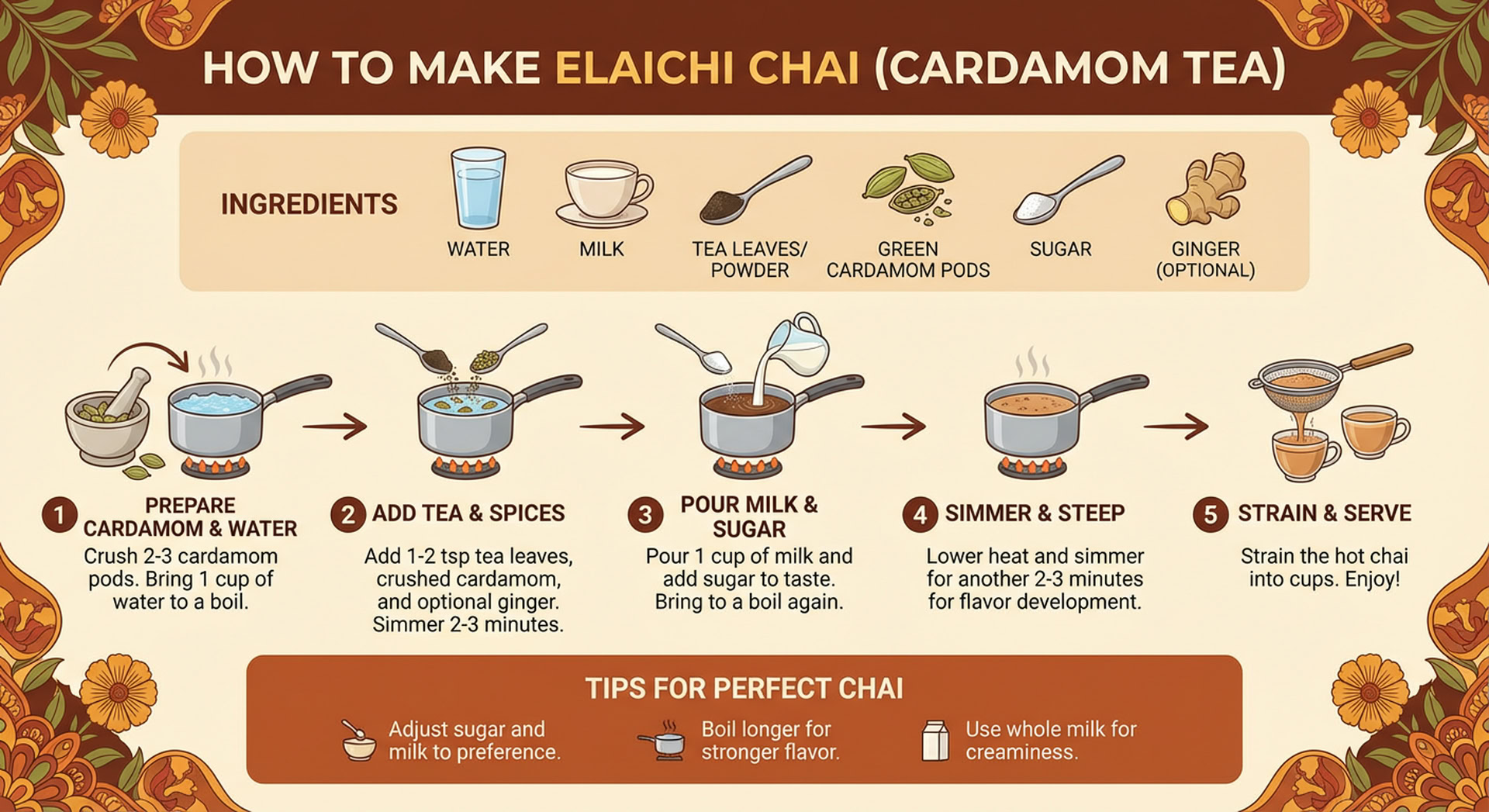 HOW TO MAKE ELAICHI CHAI (CARDAMOM TEA)

INGREDIENTS

WATER

MILK

TEA LEAVES/ POWDER

GREEN CARDAMOM PODS

SUGAR

GINGER (OPTIONAL)

1 PREPARE CARDAMOM & WATER
Crush 2-3 cardamom pods. Bring 1 cup of water to a boil.

2 ADD TEA & SPICES
Add 1-2 tsp tea leaves, crushed cardamom, and optional ginger. Simmer 2-3 minutes.

3 POUR MILK & SUGAR
Pour 1 cup of milk and add sugar to taste. Bring to a boil again.

4 SIMMER & STEEP
Lower heat and simmer for another 2-3 minutes for flavor development.

5 STRAIN & SERVE
Strain the hot chai into cups. Enjoy!

TIPS FOR PERFECT CHAI

Adjust sugar and milk to preference.

Boil longer for stronger flavor.

Use whole milk for creaminess.