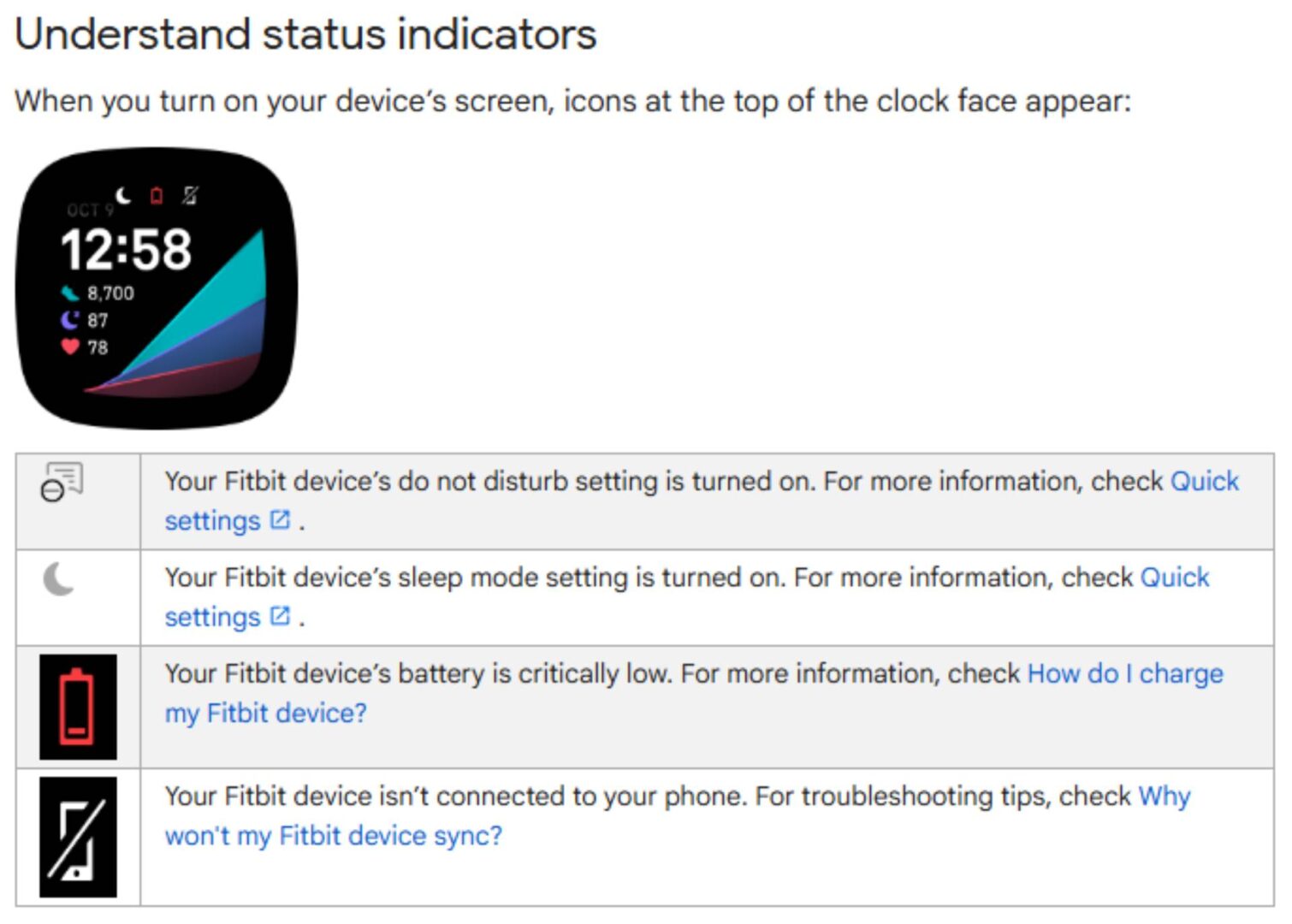 Understand status indicators

When you turn on your device's screen, icons at the top of the clock face appear:

OCT 9

12:58

8,700

87

78

| | |
|---|---|
| | Your Fitbit device's do not disturb setting is turned on. For more information, check Quick settings . |
| | Your Fitbit device's sleep mode setting is turned on. For more information, check Quick settings . |
| | Your Fitbit device's battery is critically low. For more information, check How do I charge my Fitbit device? |
| | Your Fitbit device isn't connected to your phone. For troubleshooting tips, check Why won't my Fitbit device sync? |