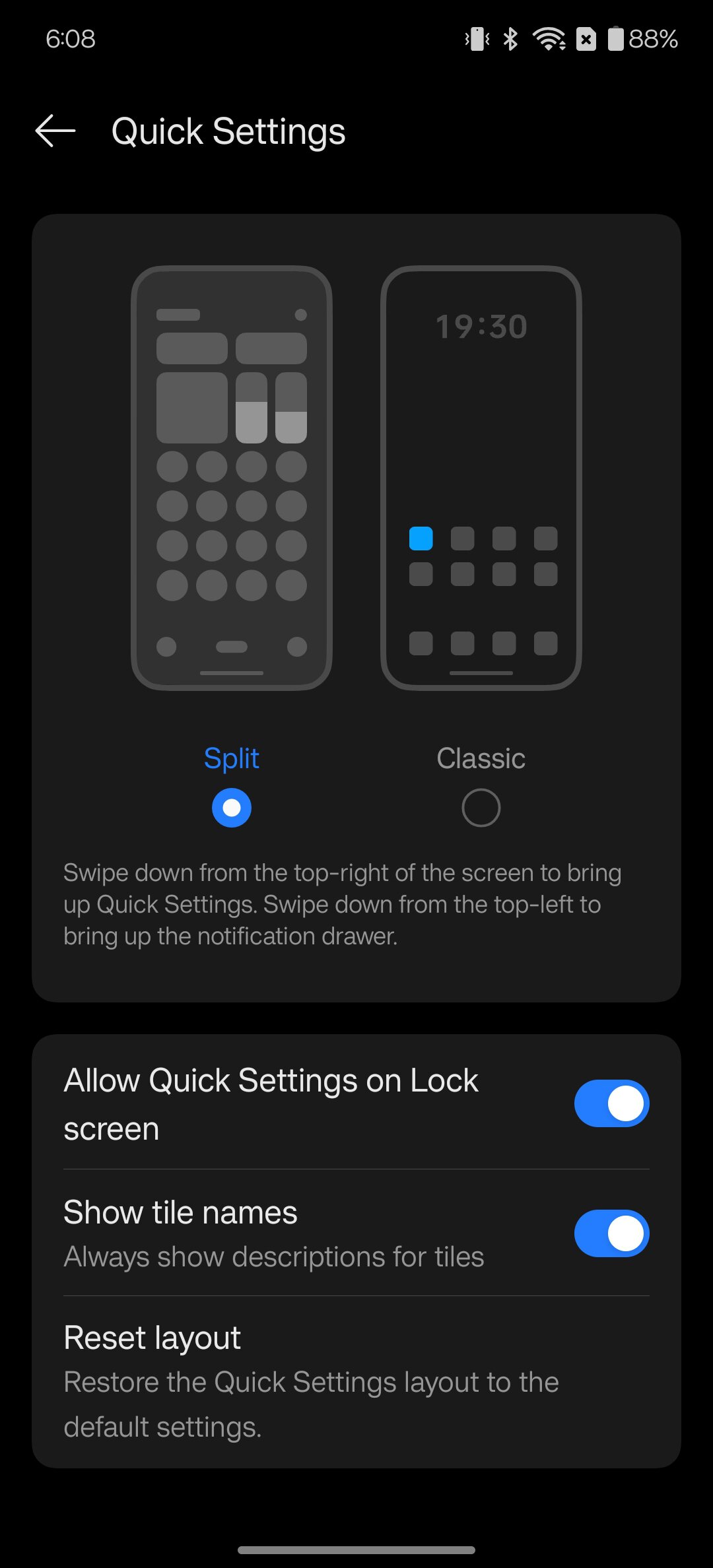 6:08

88%

Quick Settings

19:30

Split

Classic

Swipe down from the top-right of the screen to bring up Quick Settings. Swipe down from the top-left to bring up the notification drawer.

Allow Quick Settings on Lock screen

Show tile names
Always show descriptions for tiles

Reset layout
Restore the Quick Settings layout to the default settings.