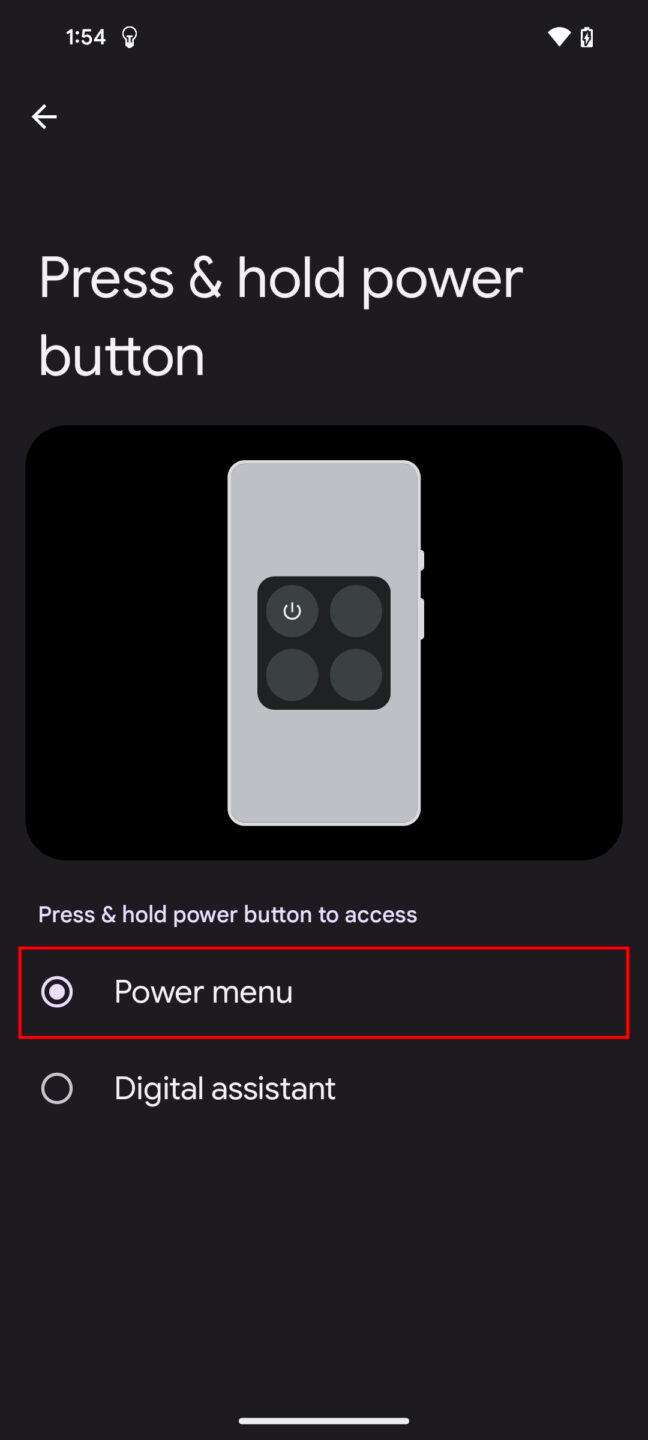 1:54

Press & hold power button

Press & hold power button to access

Power menu

Digital assistant