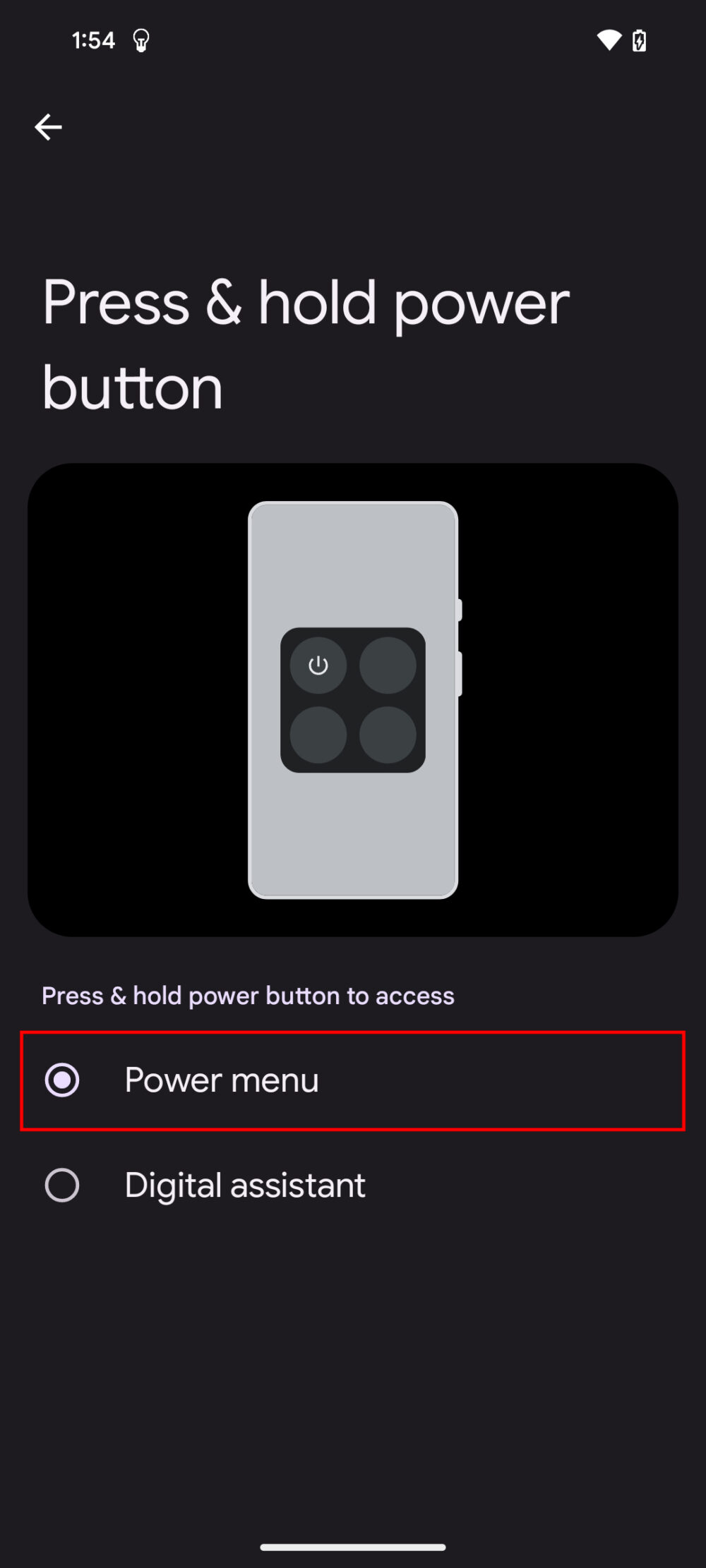 1:54

Press & hold power button

Press & hold power button to access

Power menu

Digital assistant