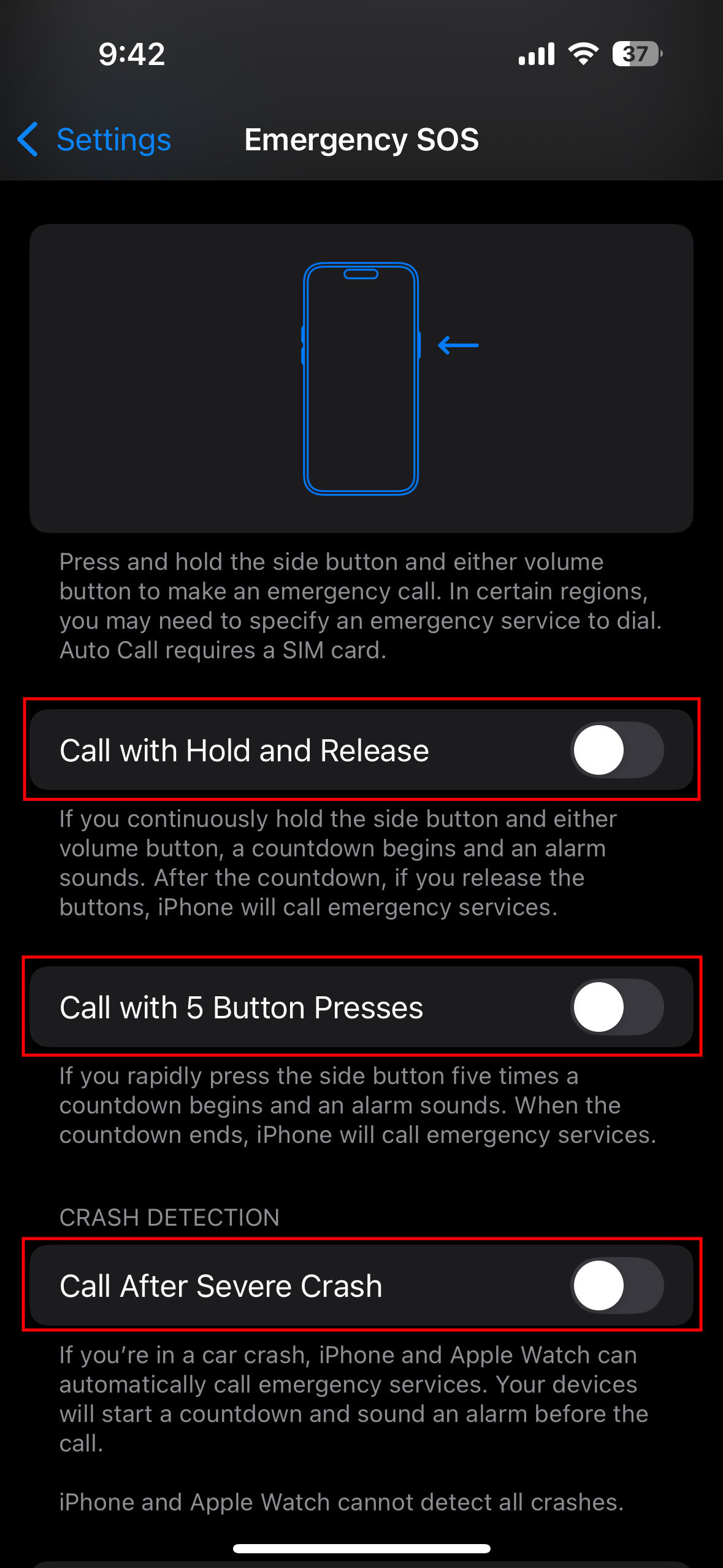 9:42

37

Settings

Emergency SOS

Press and hold the side button and either volume button to make an emergency call. In certain regions, you may need to specify an emergency service to dial. Auto Call requires a SIM card.

Call with Hold and Release

If you continuously hold the side button and either volume button, a countdown begins and an alarm sounds. After the countdown, if you release the buttons, iPhone will call emergency services.

Call with 5 Button Presses

If you rapidly press the side button five times a countdown begins and an alarm sounds. When the countdown ends, iPhone will call emergency services.

CRASH DETECTION

Call After Severe Crash

If you're in a car crash, iPhone and Apple Watch can automatically call emergency services. Your devices will start a countdown and sound an alarm before the call.

iPhone and Apple Watch cannot detect all crashes.