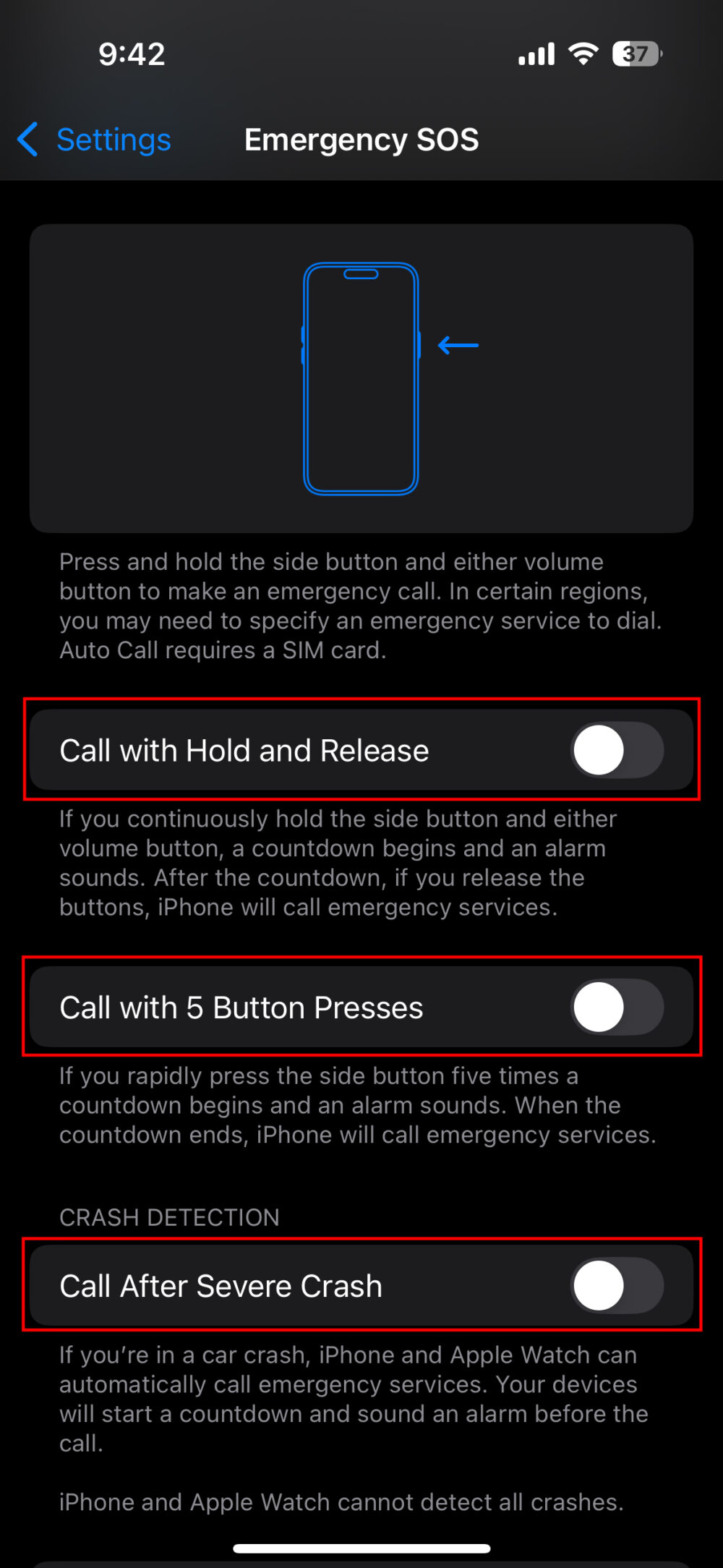 9:42

37

Settings Emergency SOS

Press and hold the side button and either volume button to make an emergency call. In certain regions, you may need to specify an emergency service to dial. Auto Call requires a SIM card.

Call with Hold and Release

If you continuously hold the side button and either volume button, a countdown begins and an alarm sounds. After the countdown, if you release the buttons, iPhone will call emergency services.

Call with 5 Button Presses

If you rapidly press the side button five times a countdown begins and an alarm sounds. When the countdown ends, iPhone will call emergency services.

CRASH DETECTION

Call After Severe Crash

If you're in a car crash, iPhone and Apple Watch can automatically call emergency services. Your devices will start a countdown and sound an alarm before the call.

iPhone and Apple Watch cannot detect all crashes.