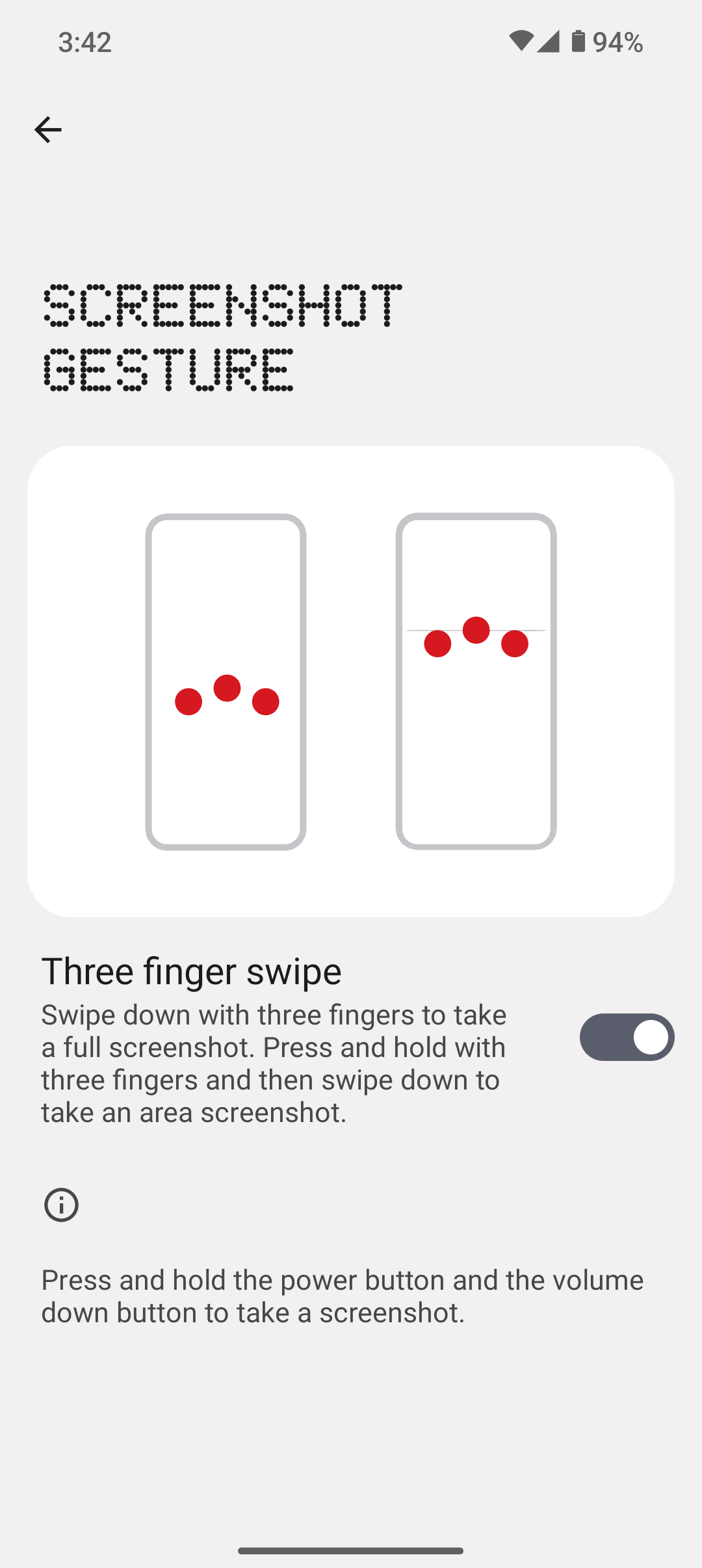 3:42

94%

SCREENSHOT GESTURE

Three finger swipe

Swipe down with three fingers to take a full screenshot. Press and hold with three fingers and then swipe down to take an area screenshot.

Press and hold the power button and the volume down button to take a screenshot.