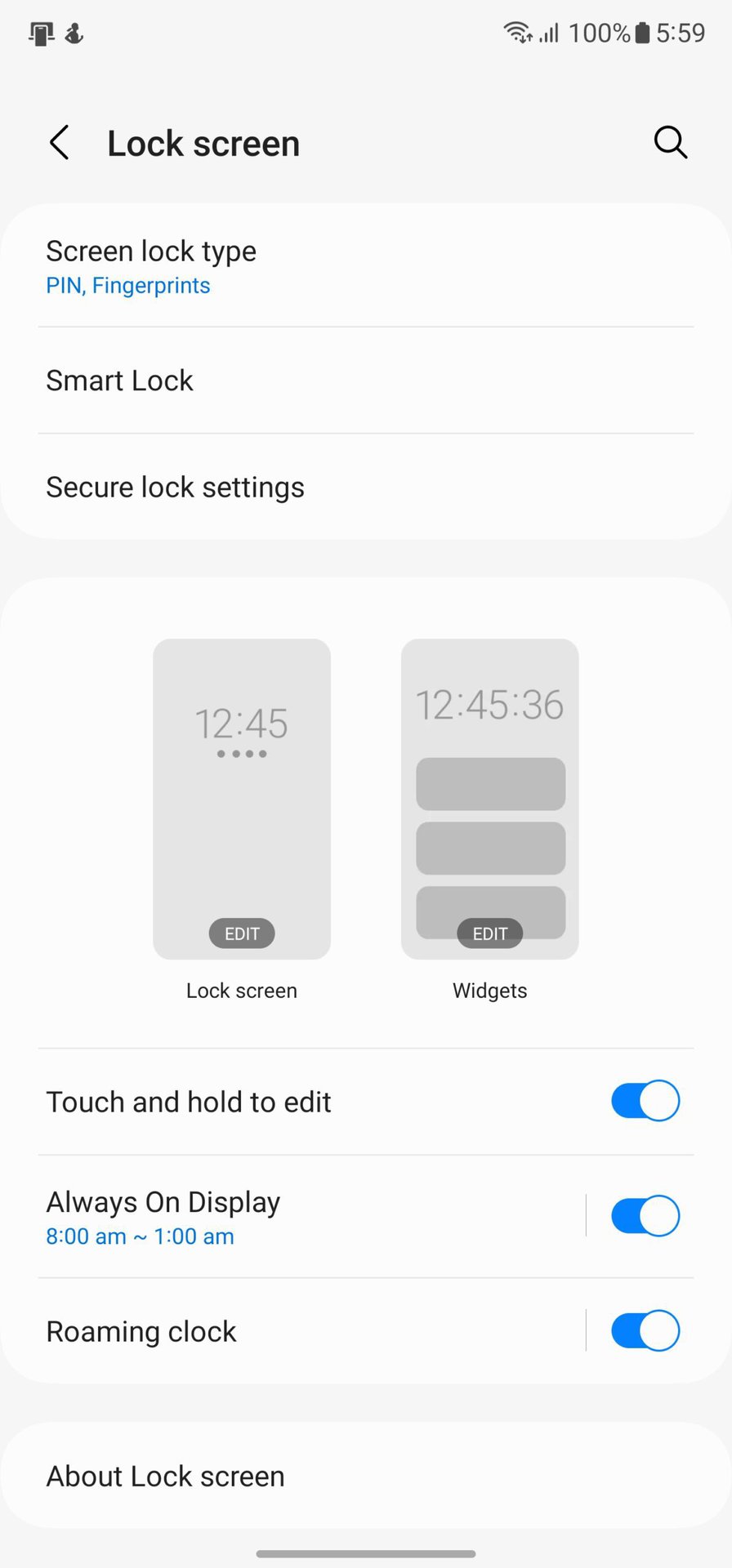 100% 5:59

Lock screen

Screen lock type
PIN, Fingerprints

Smart Lock

Secure lock settings

12:45

EDIT

Lock screen

12:45:36

EDIT

Widgets

Touch and hold to edit

Always On Display
8:00 am ~ 1:00 am

Roaming clock

About Lock screen