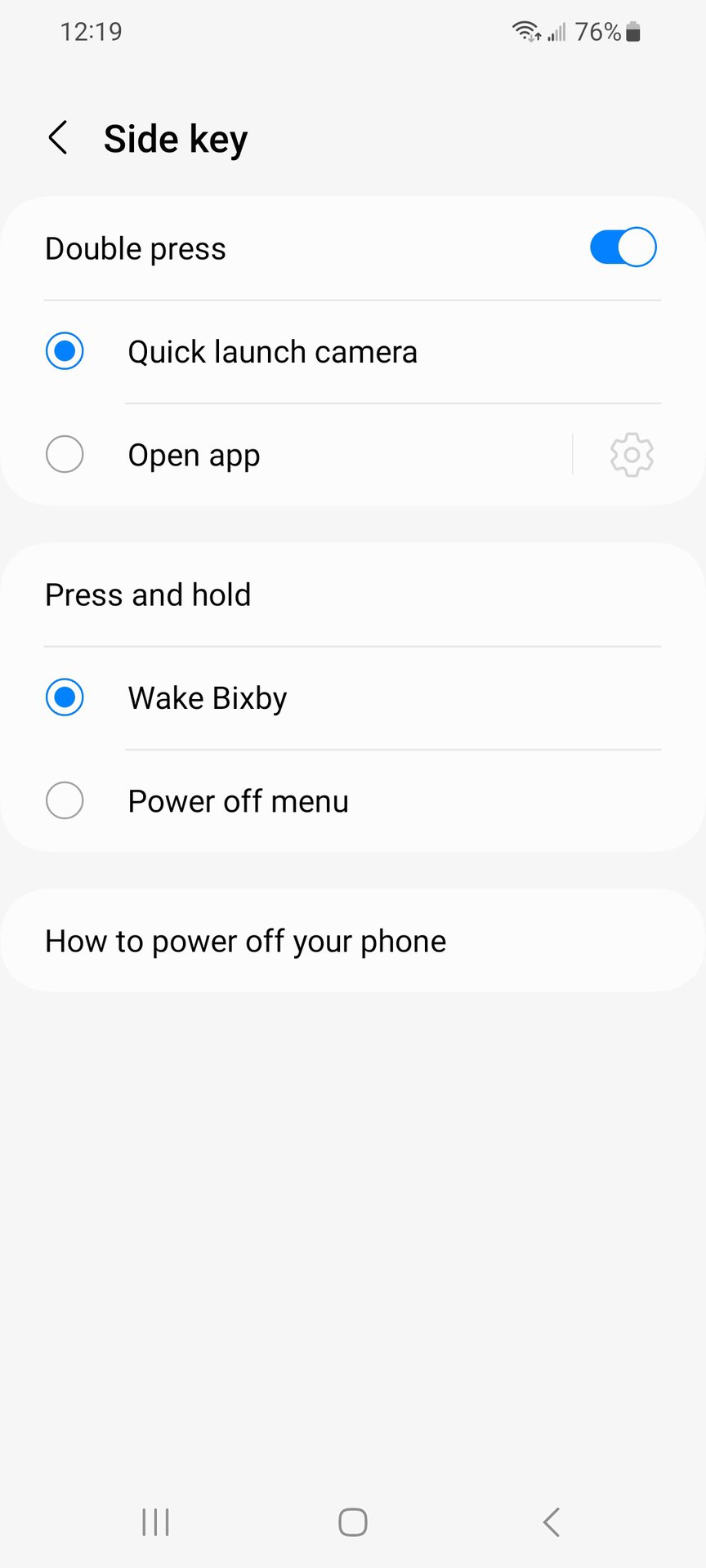 12:19

76%

Side key

Double press

Quick launch camera

Open app

Press and hold

Wake Bixby

Power off menu

How to power off your phone