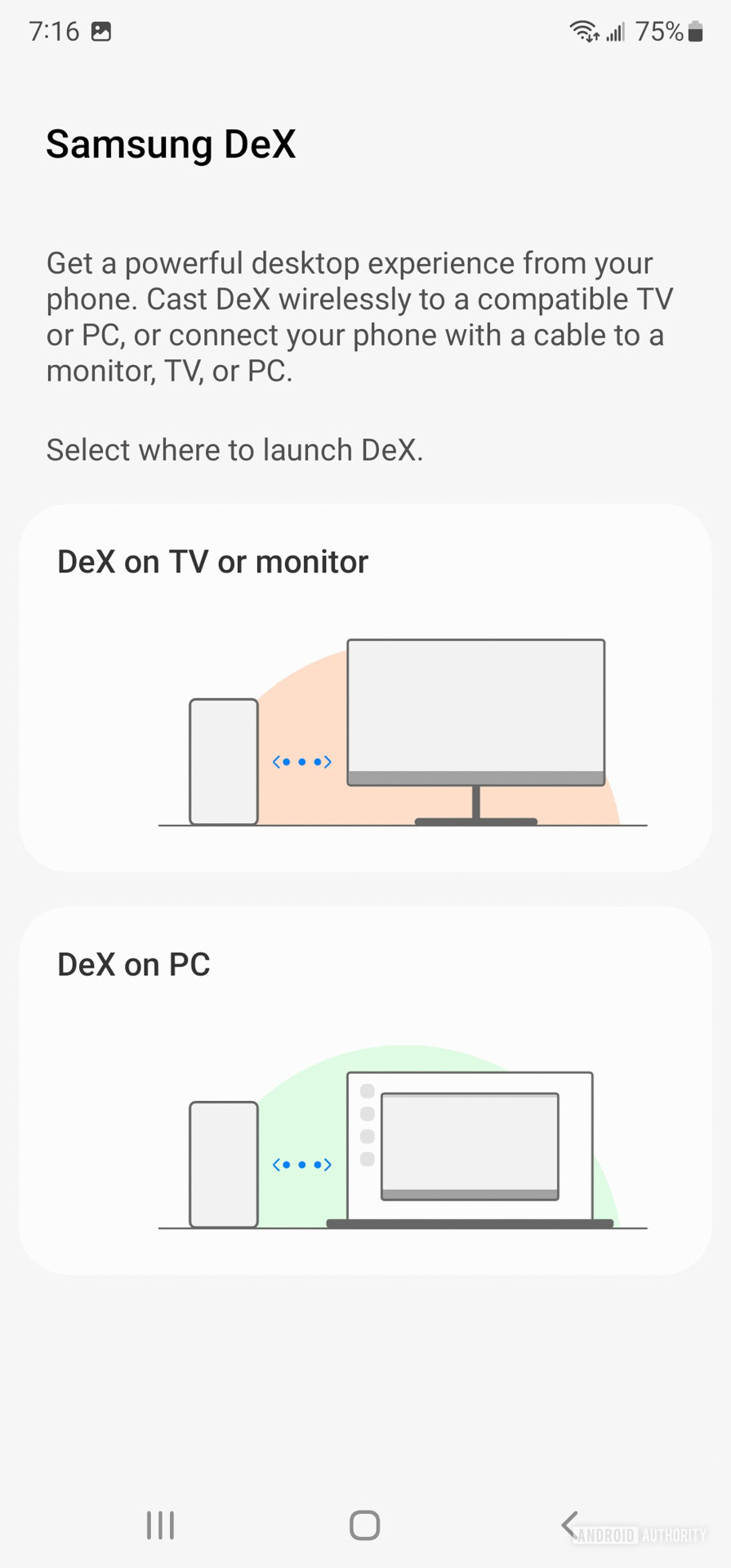 7:16 75%

Samsung DeX

Get a powerful desktop experience from your phone. Cast DeX wirelessly to a compatible TV or PC, or connect your phone with a cable to a monitor, TV, or PC.

Select where to launch DeX.

DeX on TV or monitor

DeX on PC

ANDROID AUTHORITY