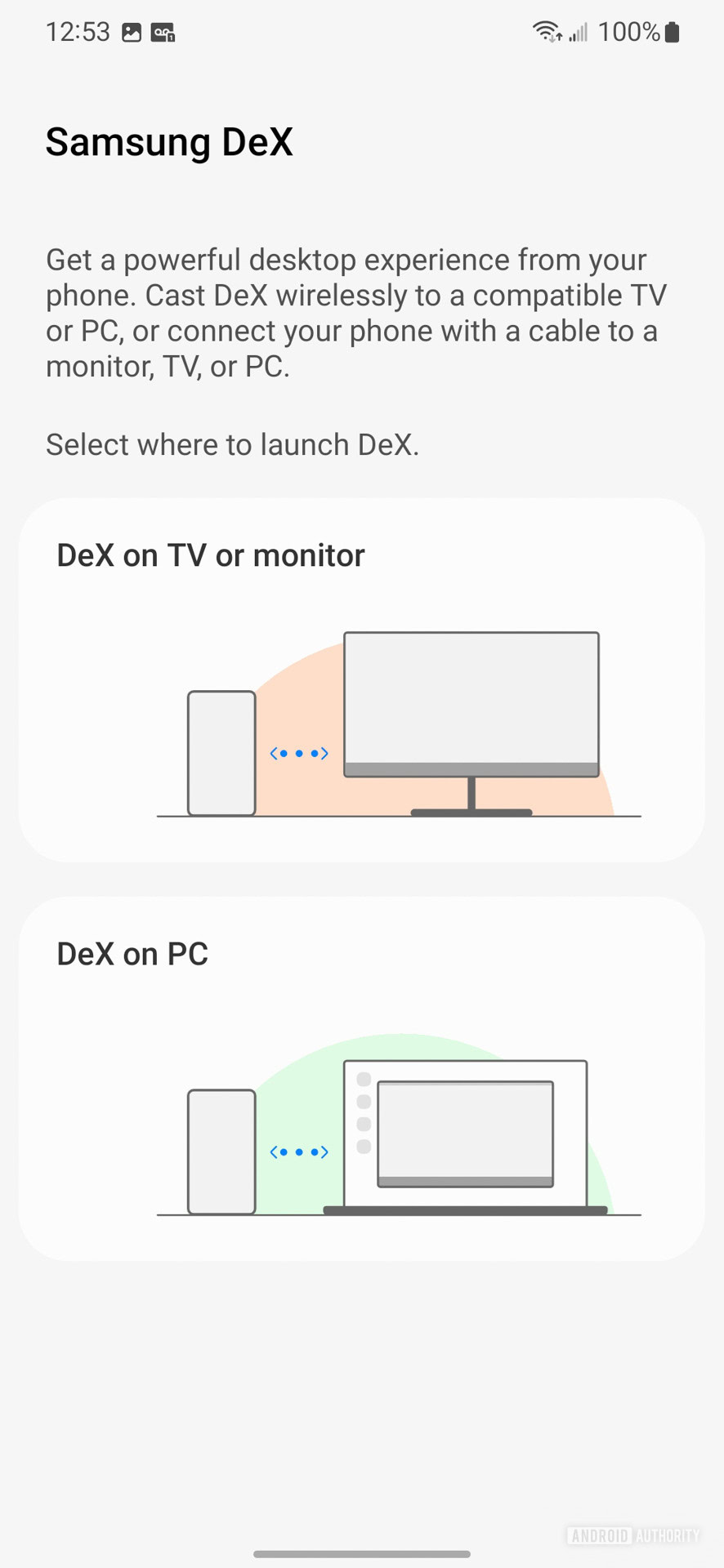 12:53 100%

Samsung DeX

Get a powerful desktop experience from your phone. Cast DeX wirelessly to a compatible TV or PC, or connect your phone with a cable to a monitor, TV, or PC.

Select where to launch DeX.

DeX on TV or monitor

DeX on PC

ANDROID AUTHORITY