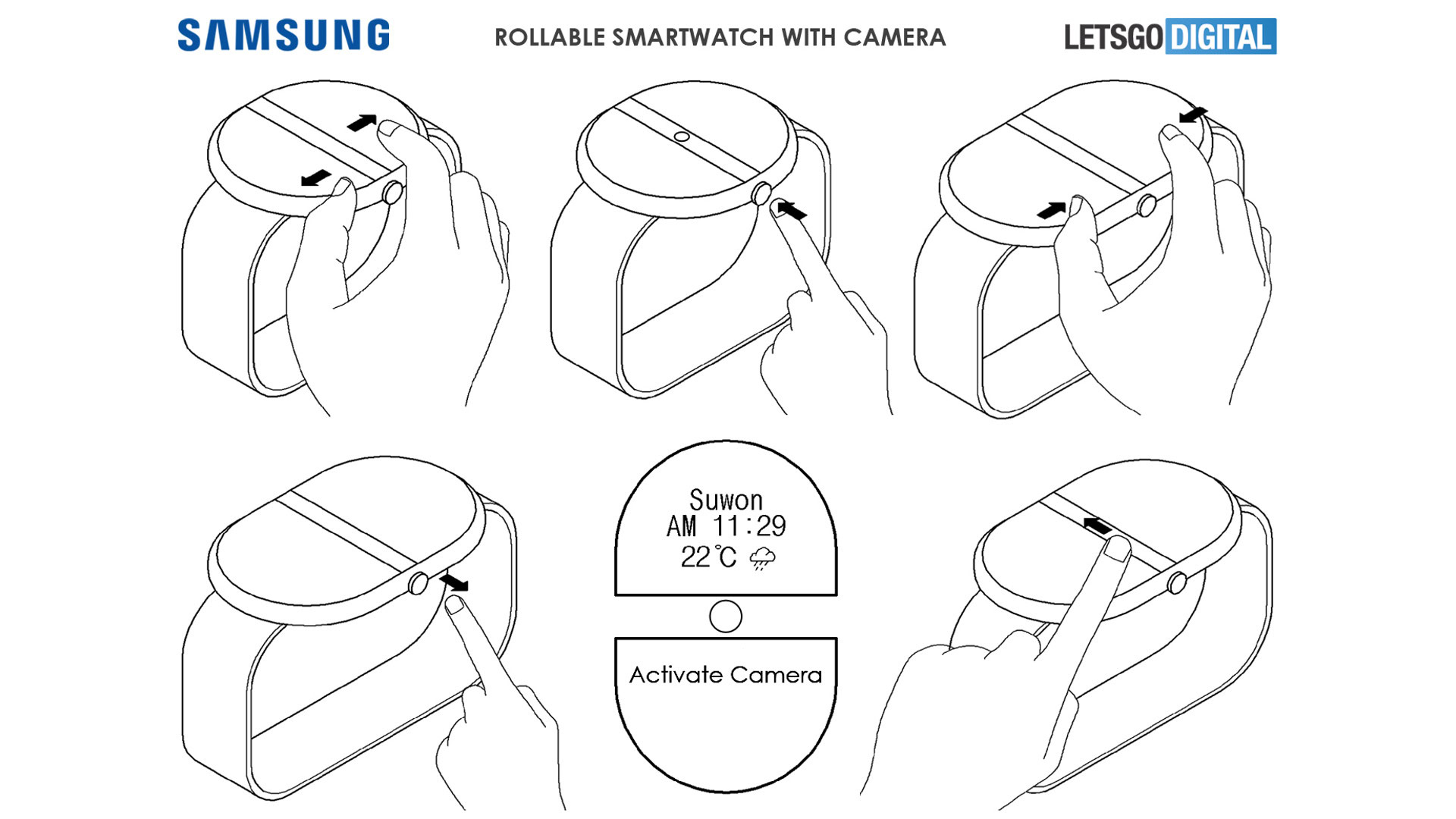 SAMSUNG

ROLLABLE SMARTWATCH WITH CAMERA

LETSGO DIGITAL

Suwon
AM 11:29
22℃

Activate Camera