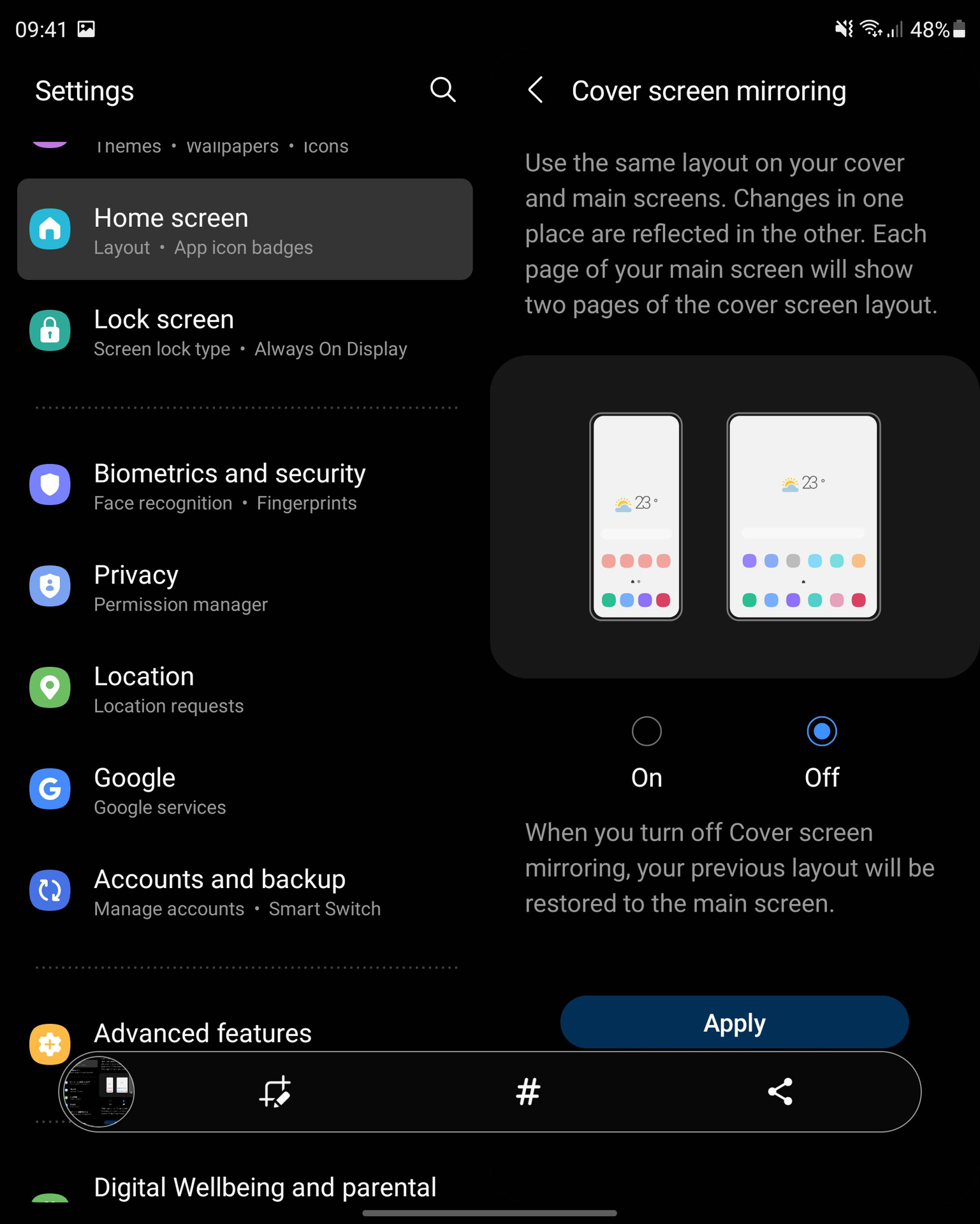 09:41

48%

Settings

Themes • Wallpapers • Icons

Home screen
Layout • App icon badges

Lock screen
Screen lock type • Always On Display

Biometrics and security
Face recognition • Fingerprints

Privacy
Permission manager

Location
Location requests

Google
Google services

Accounts and backup
Manage accounts • Smart Switch

Advanced features

Digital Wellbeing and parental

Cover screen mirroring

Use the same layout on your cover and main screens. Changes in one place are reflected in the other. Each page of your main screen will show two pages of the cover screen layout.

23°

23°

On

Off

When you turn off Cover screen mirroring, your previous layout will be restored to the main screen.

Apply

#