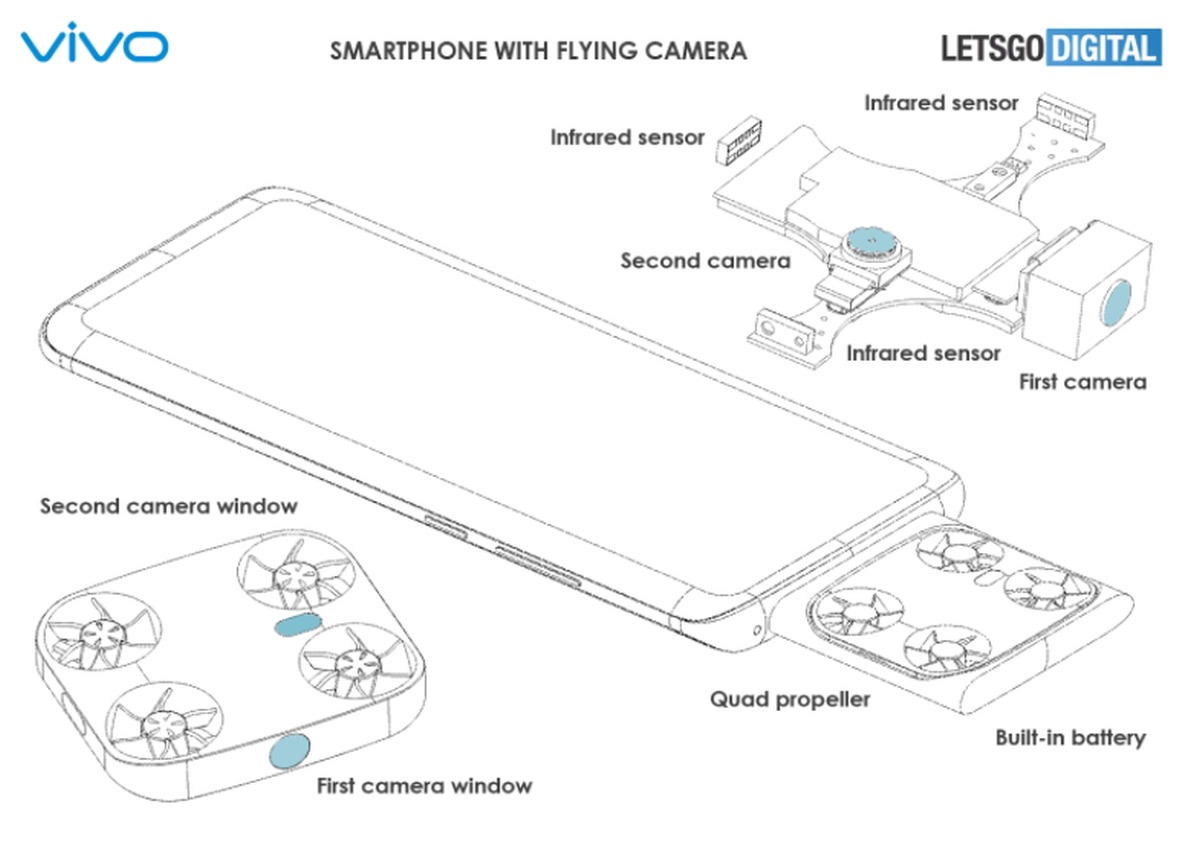 vivo

SMARTPHONE WITH FLYING CAMERA

LETSGO DIGITAL

Infrared sensor

Infrared sensor

Second camera

Infrared sensor

First camera

Second camera window

Quad propeller

Built-in battery

First camera window