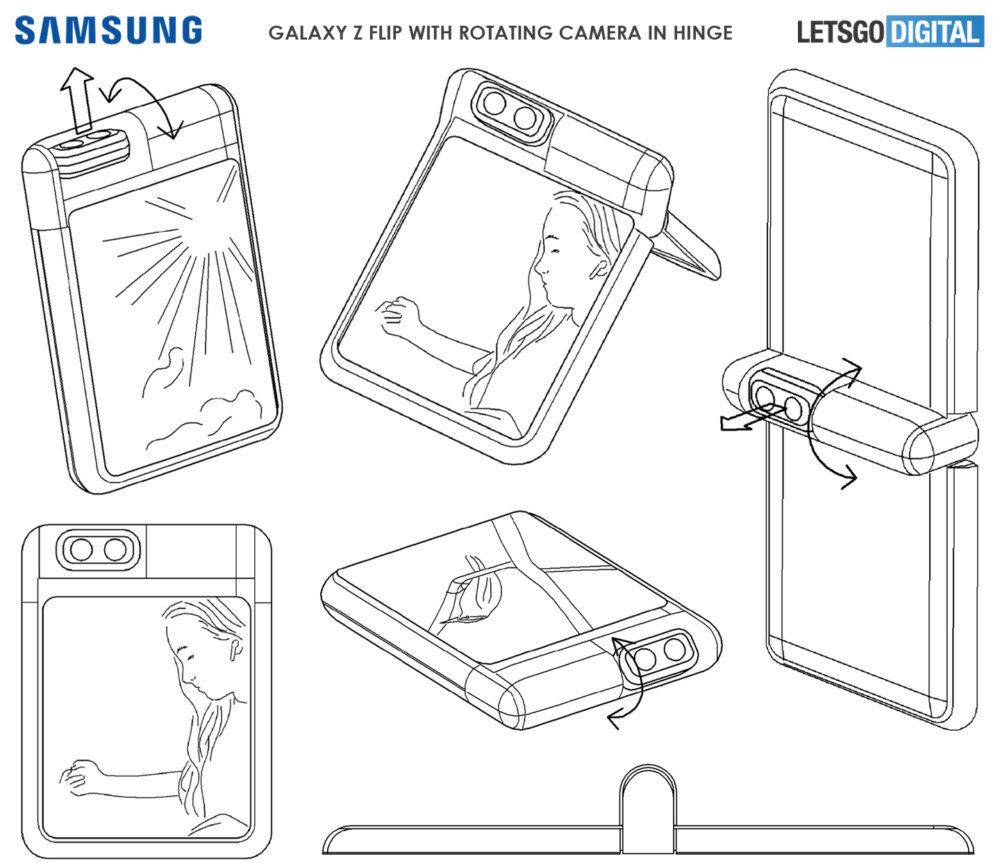 SAMSUNG

GALAXY Z FLIP WITH ROTATING CAMERA IN HINGE

LETSGO DIGITAL