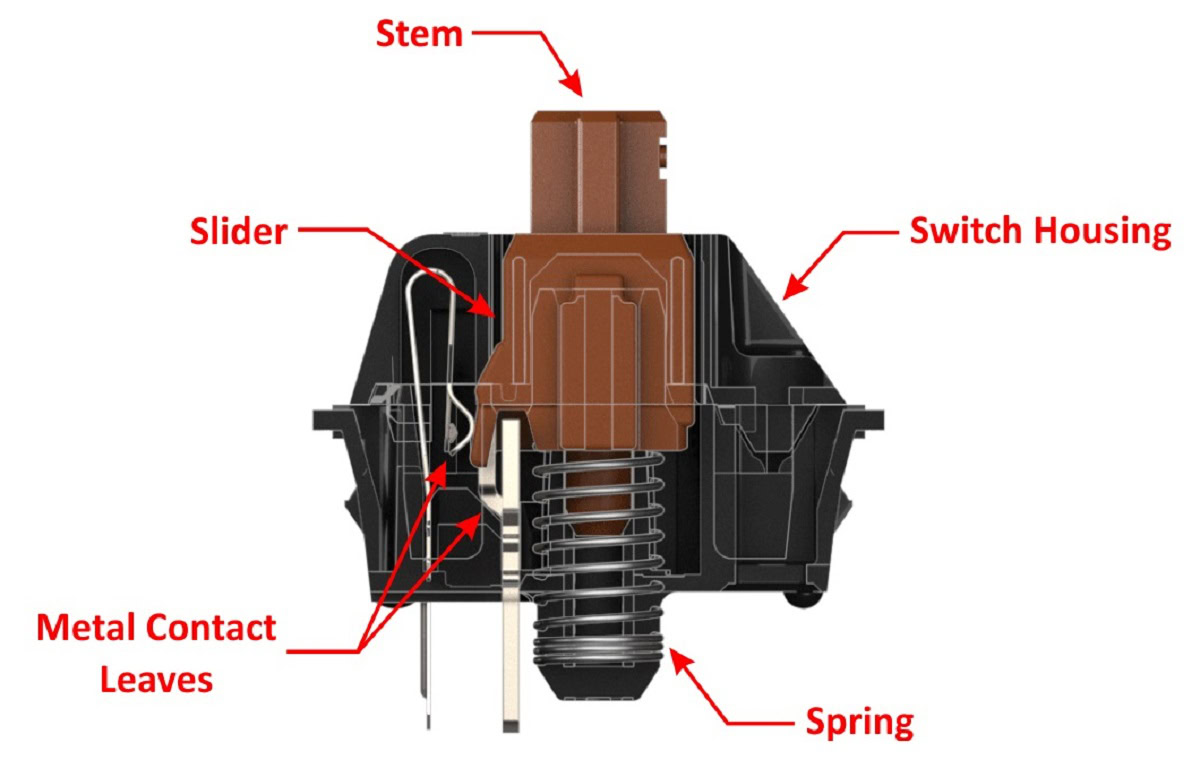 Stem

Slider

Switch Housing

Metal Contact Leaves

Spring