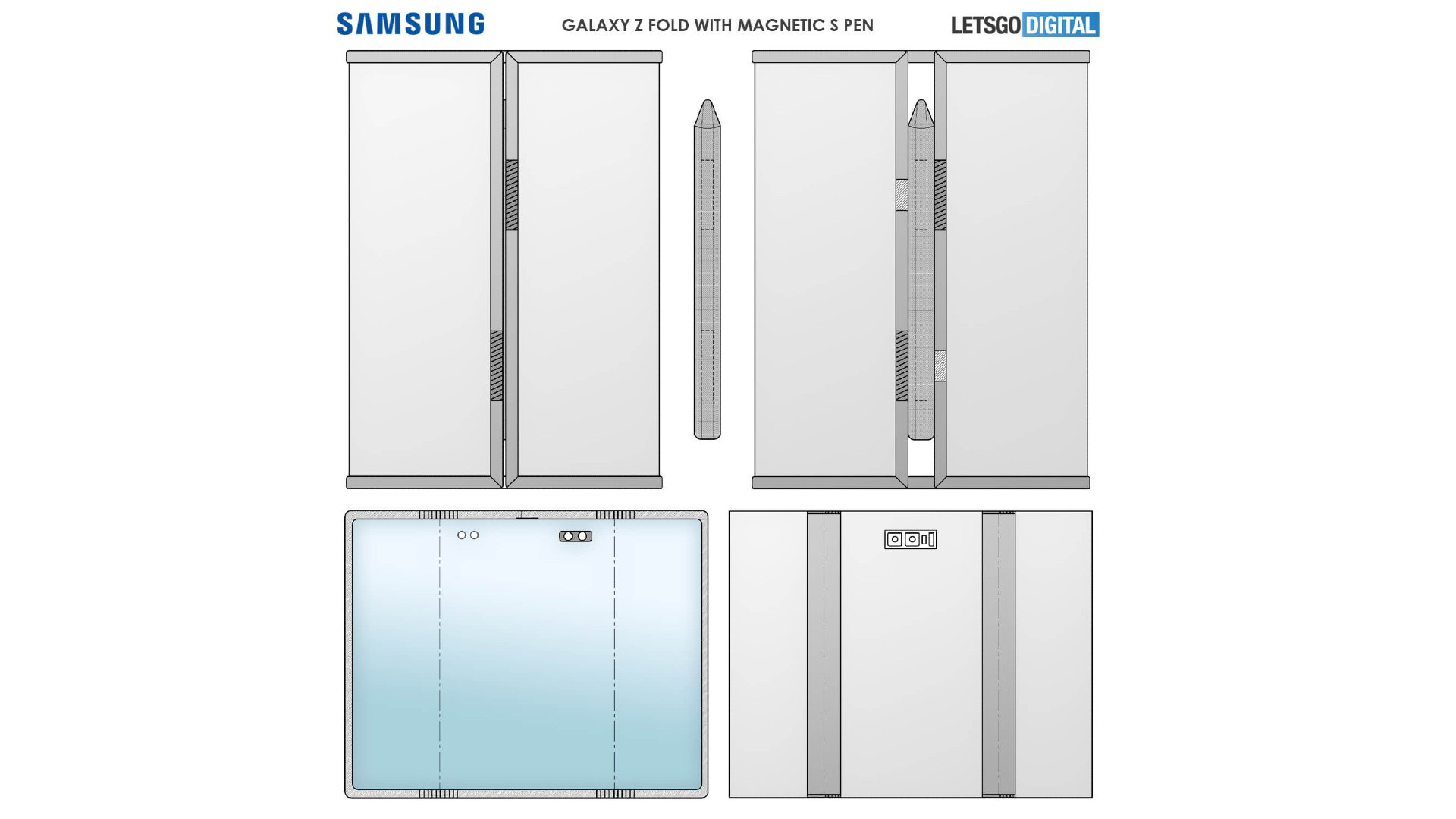 SAMSUNG

GALAXY Z FOLD WITH MAGNETIC S PEN

LETSGO DIGITAL