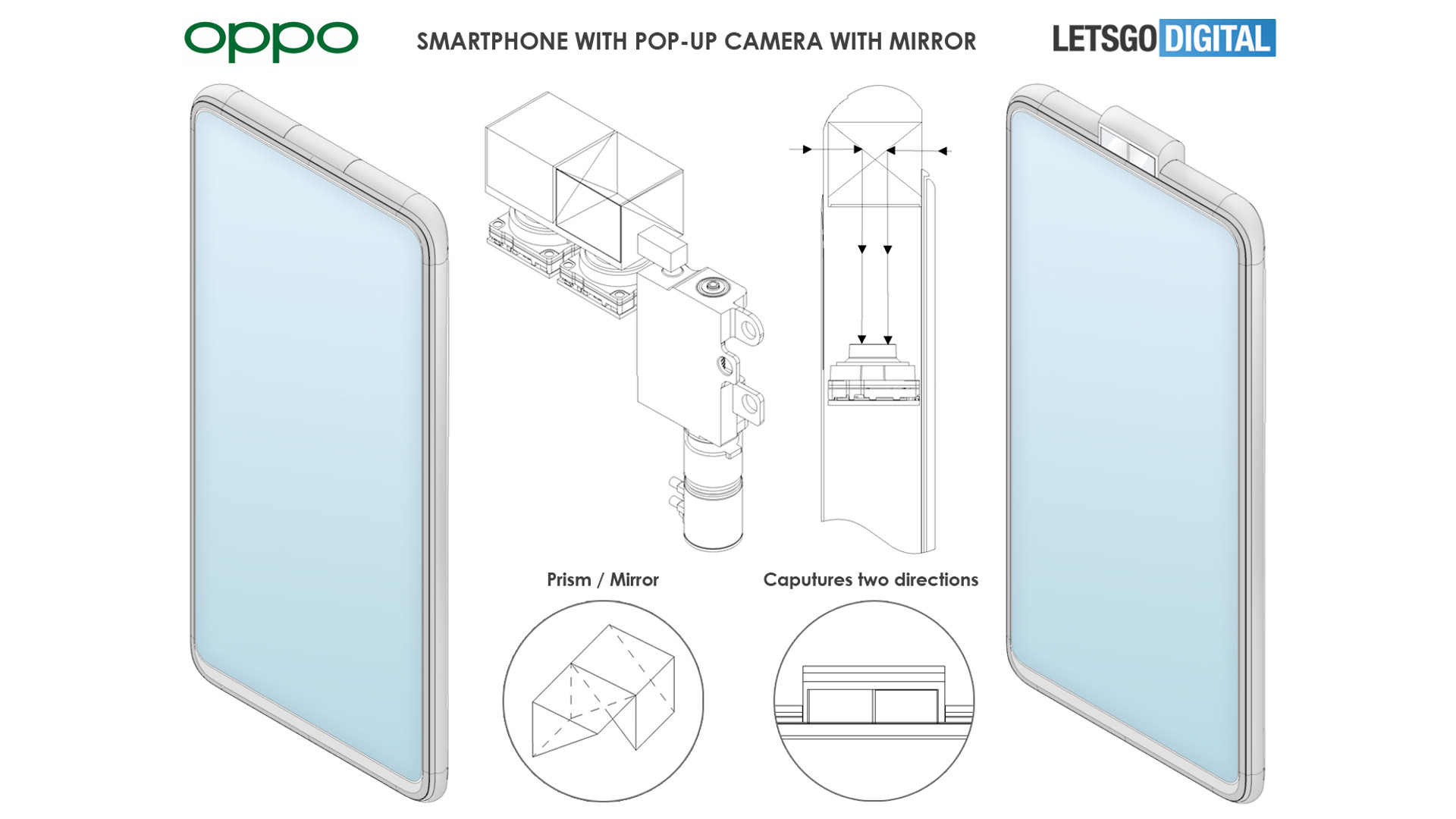 oppo

SMARTPHONE WITH POP-UP CAMERA WITH MIRROR

LETSGO DIGITAL

Prism / Mirror

Caputures two directions