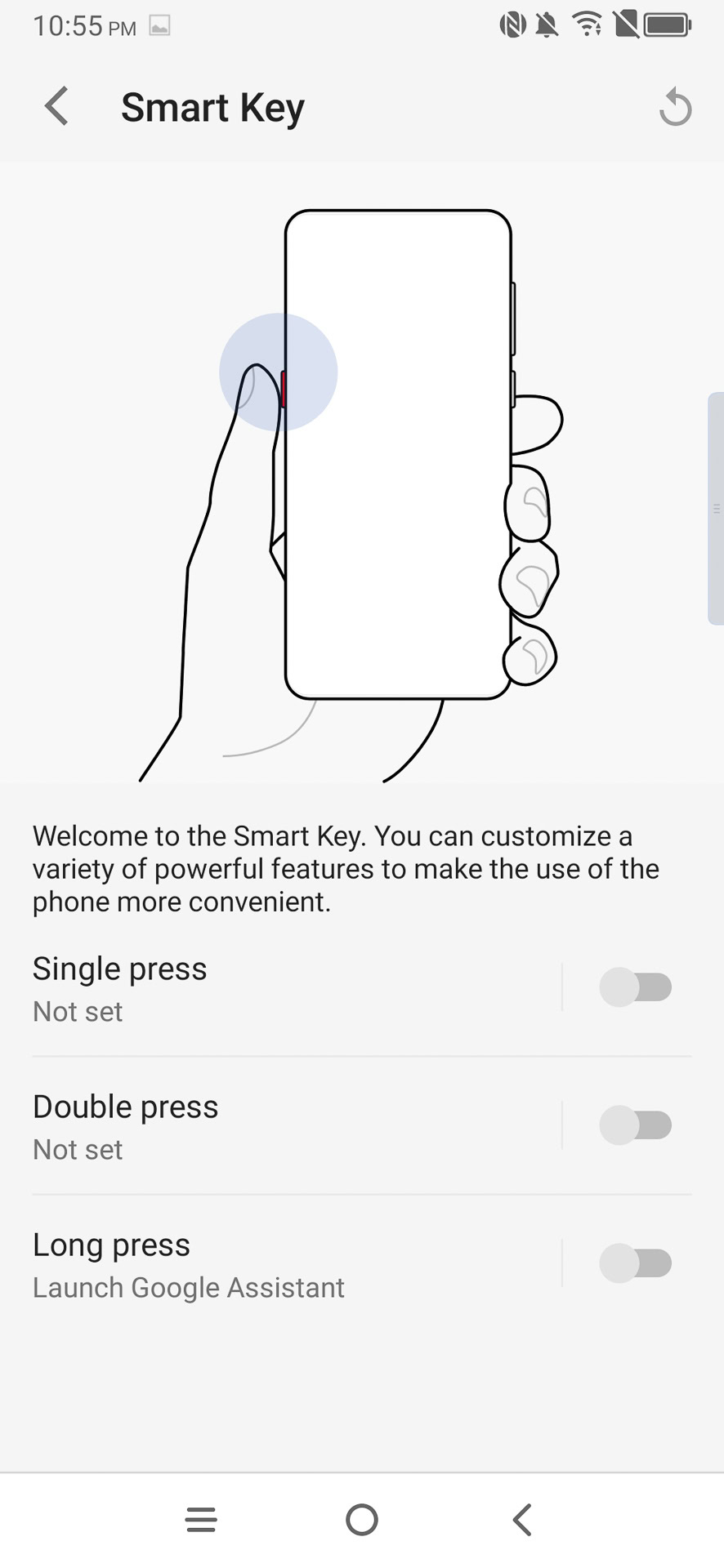 10:55 PM

Smart Key

Welcome to the Smart Key. You can customize a variety of powerful features to make the use of the phone more convenient.

Single press
Not set

Double press
Not set

Long press
Launch Google Assistant