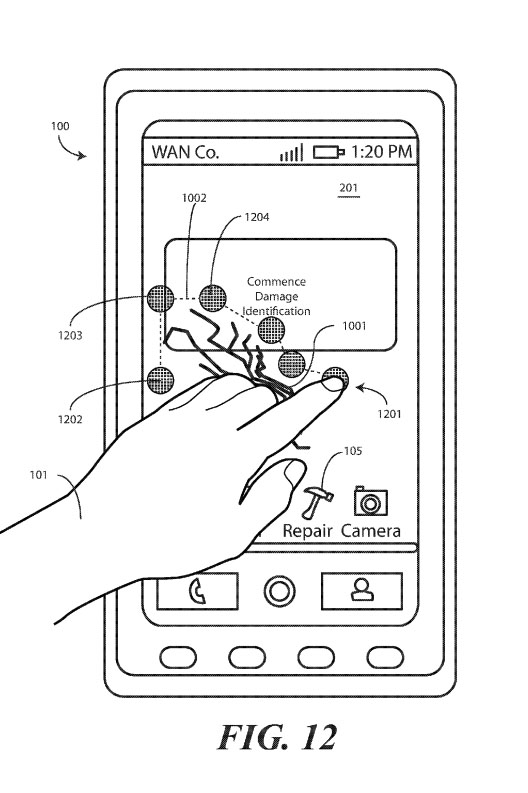 100

WAN Co. 1:20 PM

201

1002

1204

Commence Damage Identification

1203

1001

1202

1201

101

105

Repair Camera

FIG. 12