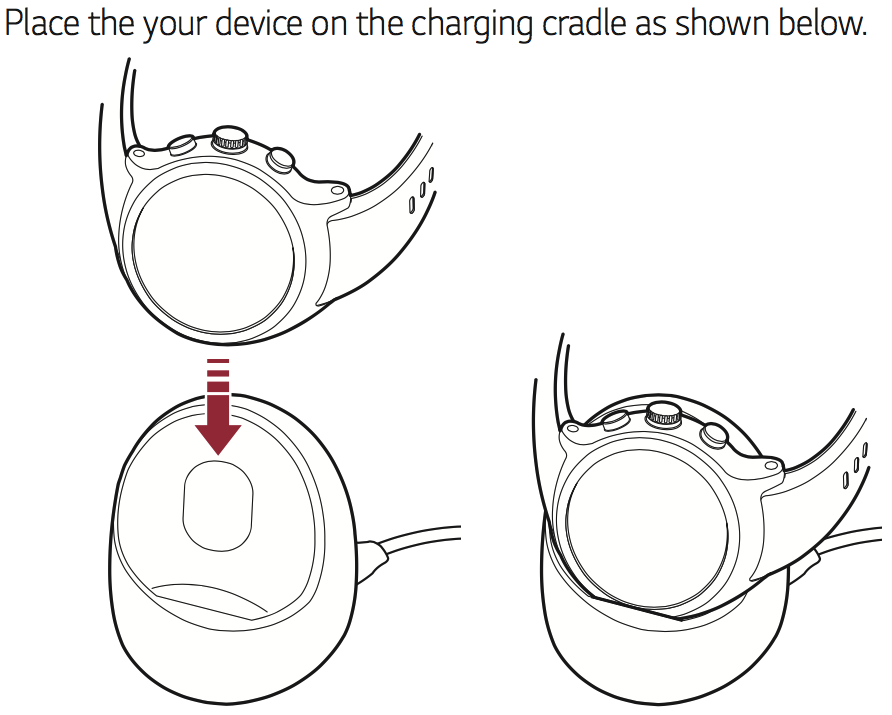 Place the your device on the charging cradle as shown below.