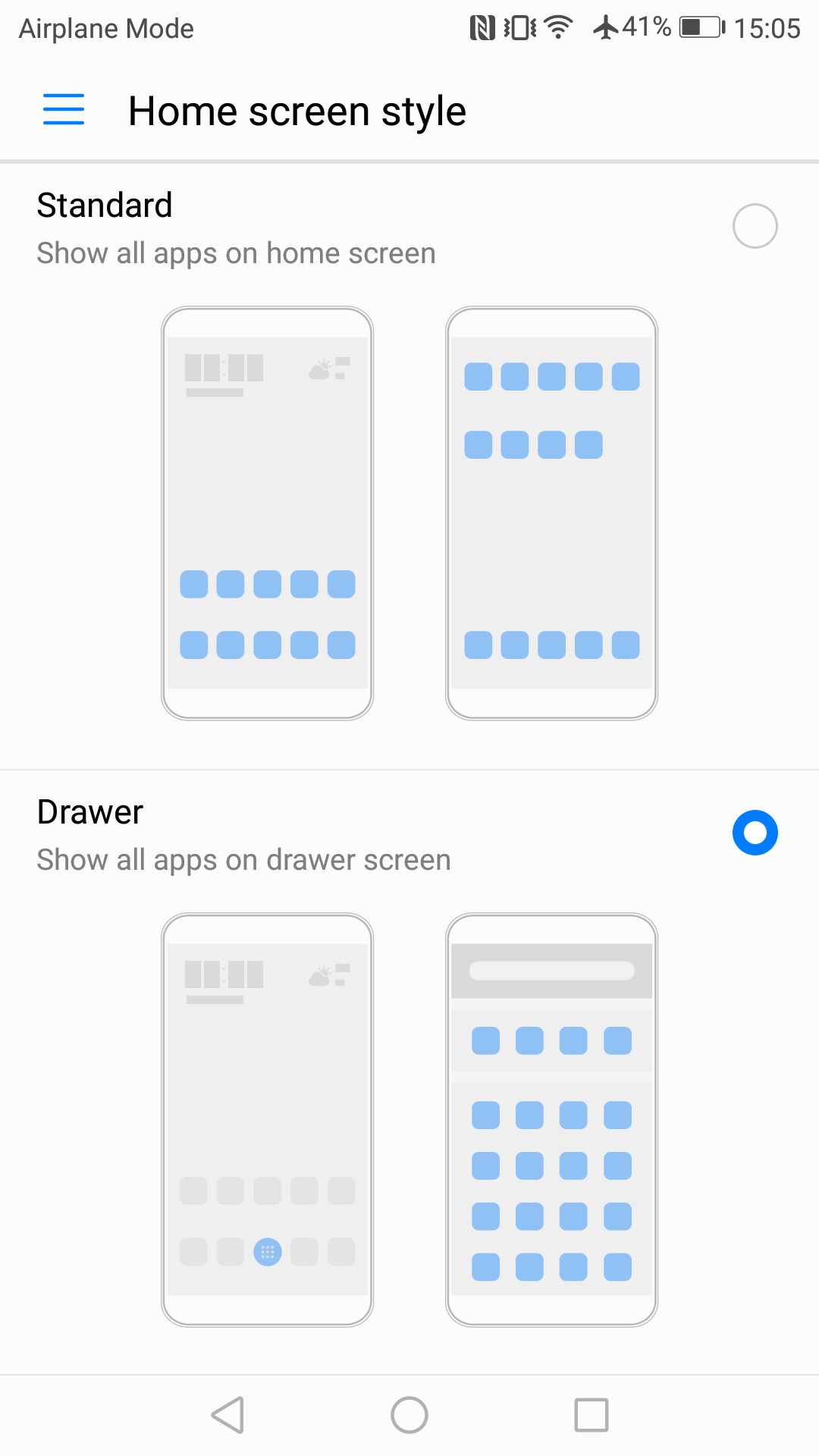 Airplane Mode 41% 15:05

Home screen style

Standard
Show all apps on home screen

Drawer
Show all apps on drawer screen