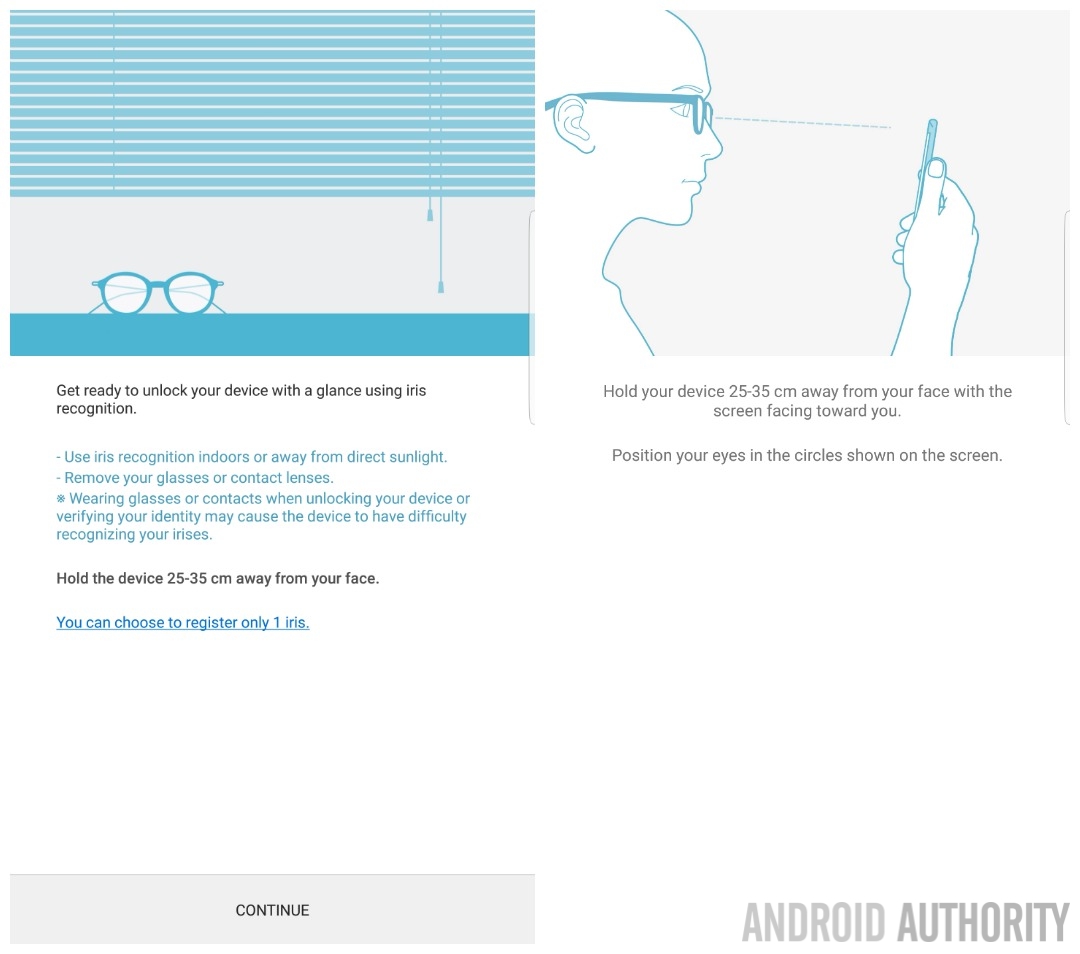 Get ready to unlock your device with a glance using iris recognition.

- Use iris recognition indoors or away from direct sunlight.
- Remove your glasses or contact lenses.
※ Wearing glasses or contacts when unlocking your device or verifying your identity may cause the device to have difficulty recognizing your irises.

Hold the device 25-35 cm away from your face.

You can choose to register only 1 iris.

CONTINUE

Hold your device 25-35 cm away from your face with the screen facing toward you.

Position your eyes in the circles shown on the screen.

ANDROID AUTHORITY