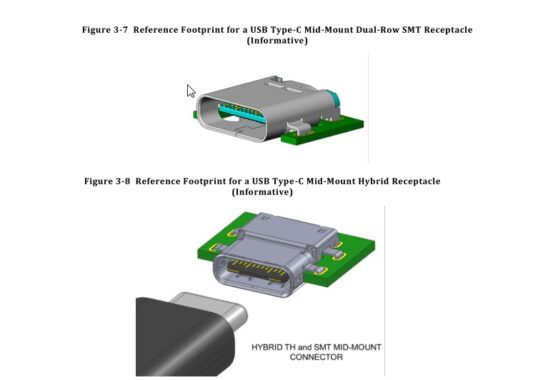 Figure 3-7 Reference Footprint for a USB Type-C Mid-Mount Dual-Row SMT Receptacle (Informative)

Figure 3-8 Reference Footprint for a USB Type-C Mid-Mount Hybrid Receptacle (Informative)

HYBRID TH and SMT MID-MOUNT CONNECTOR