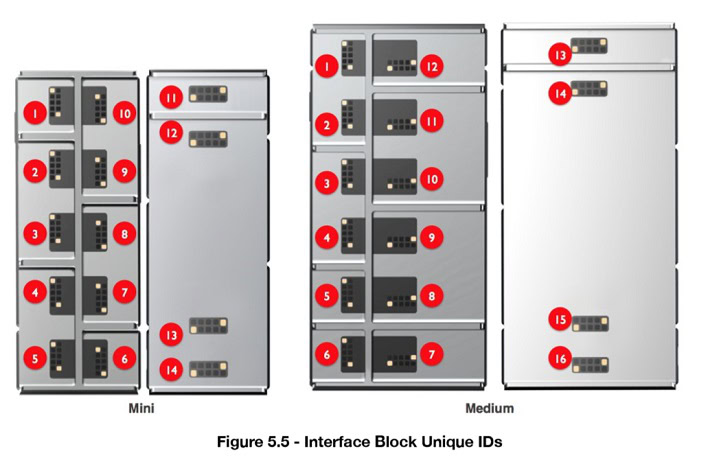 1
10
2
9
3
8
4
7
5
6
11
12
13
14
Mini

1
12
2
11
3
10
4
9
5
8
6
7
13
14
15
16
Medium

Figure 5.5 - Interface Block Unique IDs