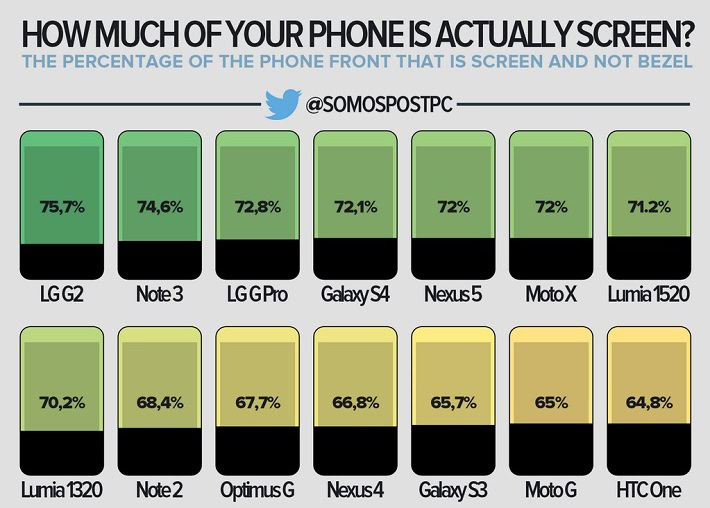 HOW MUCH OF YOUR PHONE IS ACTUALLY SCREEN?
THE PERCENTAGE OF THE PHONE FRONT THAT IS SCREEN AND NOT BEZEL

@SOMOSPOSTPC

75,7%
LG G2

74,6%
Note 3

72,8%
LG G Pro

72,1%
Galaxy S4

72%
Nexus 5

72%
Moto X

71.2%
Lumia 1520

70,2%
Lumia 1320

68,4%
Note 2

67,7%
Optimus G

66,8%
Nexus 4

65,7%
Galaxy S3

65%
Moto G

64,8%
HTC One