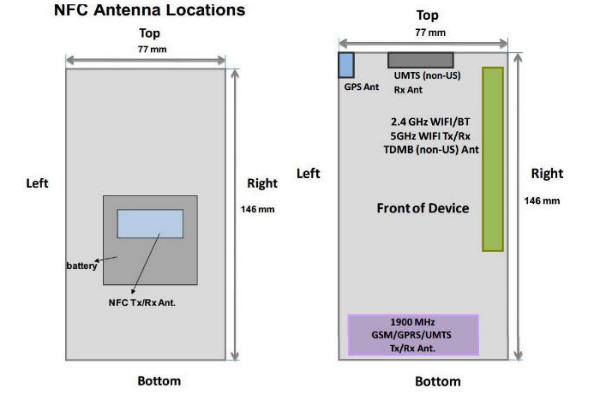 NFC Antenna Locations

Top
77 mm

Left

Right
146 mm

battery

NFC Tx/Rx Ant.

Bottom

Top
77 mm

GPS Ant

UMTS (non-US)
Rx Ant

2.4 GHz WIFI/BT
5GHz WIFI Tx/Rx
TDMB (non-US) Ant

Left

Right
146 mm

Front of Device

1900 MHz
GSM/GPRS/UMTS
Tx/Rx Ant.

Bottom