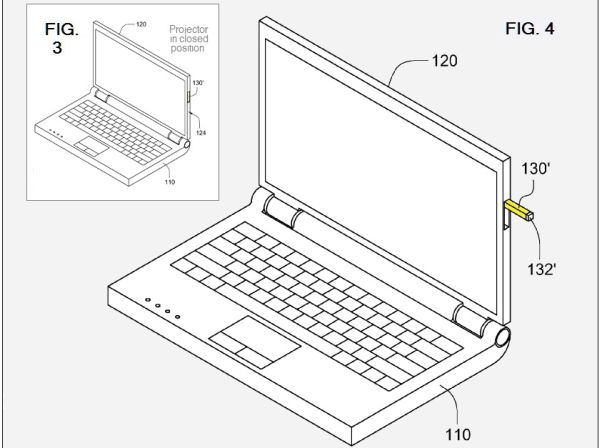 FIG. 3

120

Projector in closed position

130'

124

110

FIG. 4

120

130'

132'

110